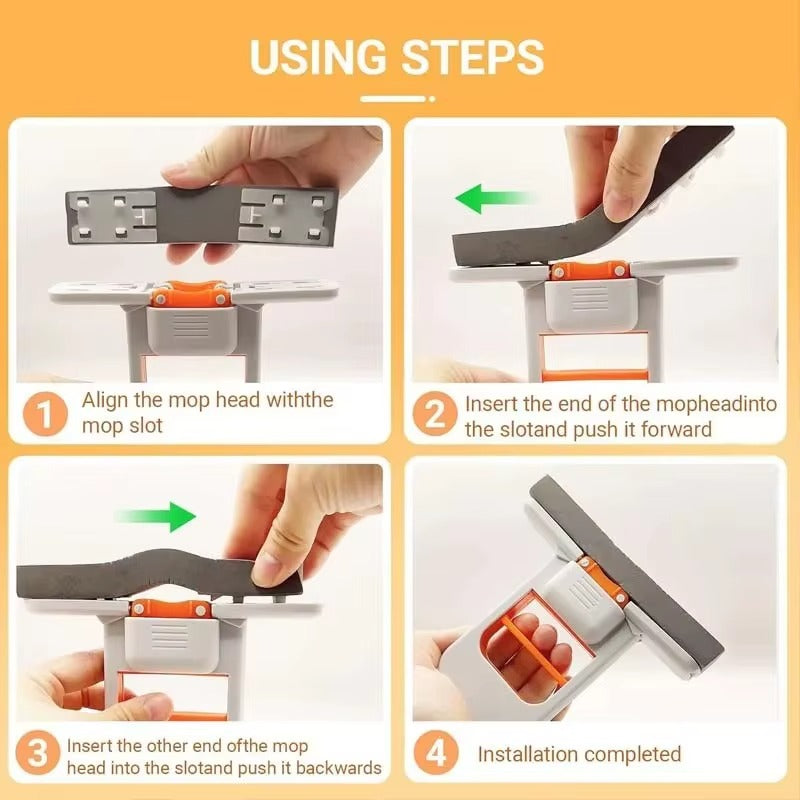 USING STEPS

1 Align the mop head withthe mop slot

2 Insert the end of the mopheadinto the slotand push it forward

3 Insert the other end ofthe mop head into the slotand push it backwards

4 Installation completed